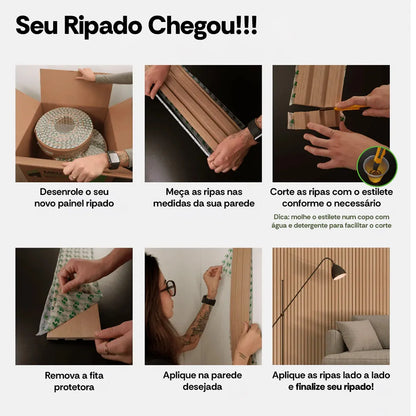 Seu Ripado Chegou!!!

Desenrole o seu novo painel ripado

Meça as ripas nas medidas da sua parede

Corte as ripas com o estilete conforme o necessário

Dica: molhe o estilete num copo com água e detergente para facilitar o corte

Remova a fita protetora

Aplique na parede desejada

Aplique as ripas lado a lado e finalize seu ripado!